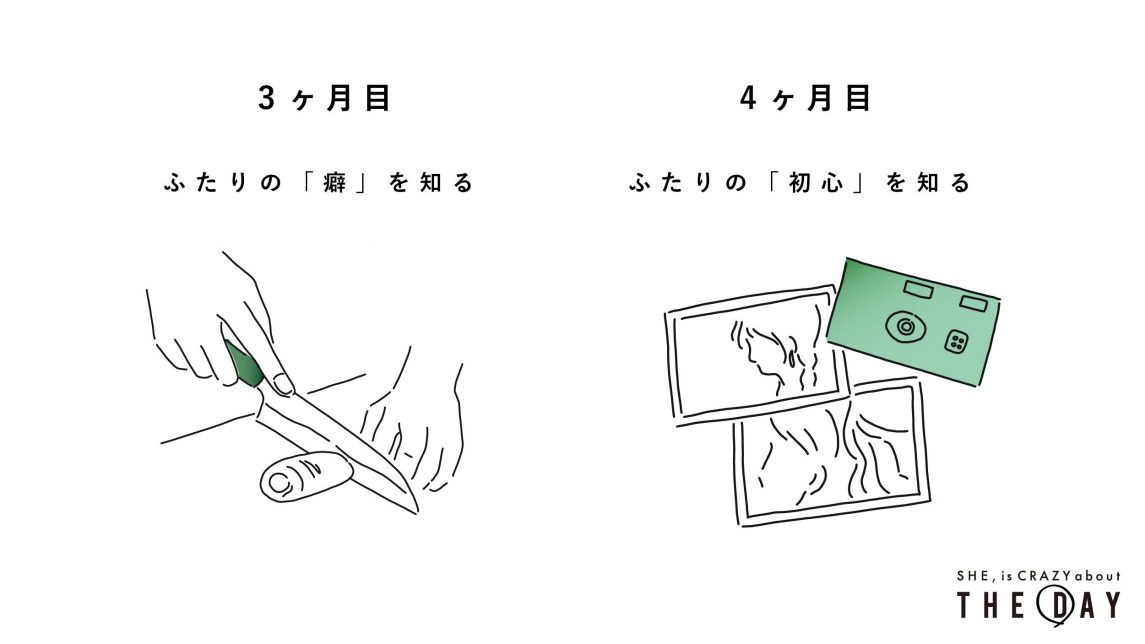 3ヶ月目

ふたりの「癖」を知る

4ヶ月目

ふたりの「初心」を知る

SHE, is CRAZY about
THE DAY